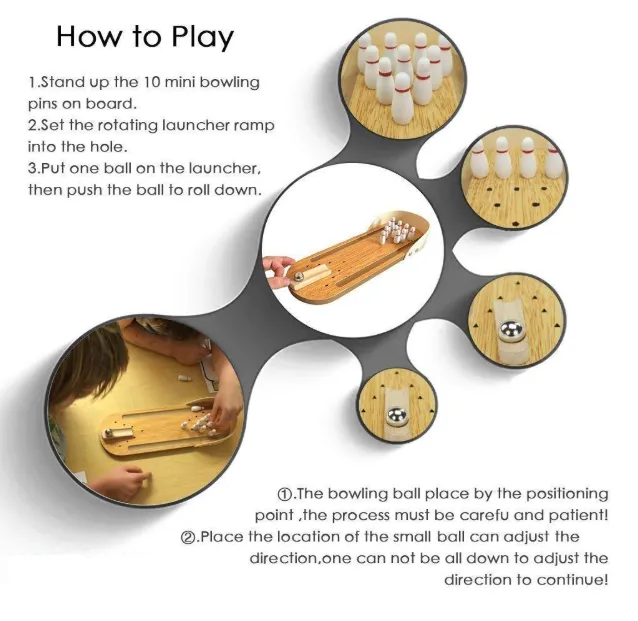 How to Play

1.Stand up the 10 mini bowling pins on board.
2.Set the rotating launcher ramp into the hole.
3.Put one ball on the launcher, then push the ball to roll down.

①.The bowling ball place by the positioning point ,the process must be carefu and patient!
②.Place the location of the small ball can adjust the direction,one can not be all down to adjust the direction to continue!