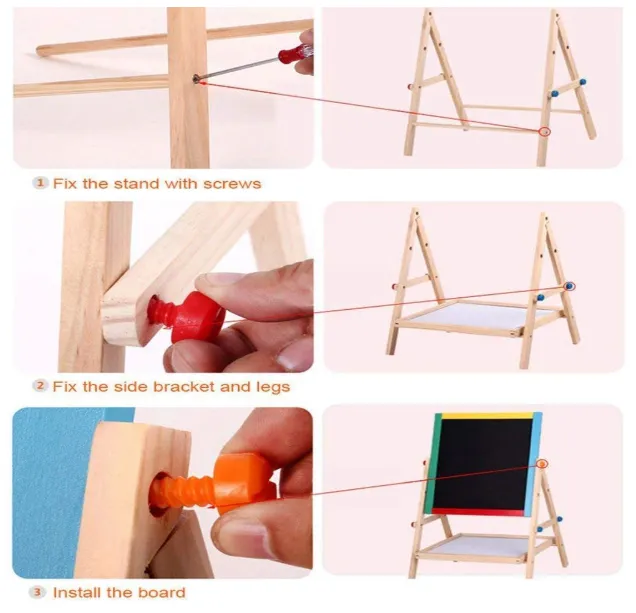 1 Fix the stand with screws

2 Fix the side bracket and legs

3 Install the board