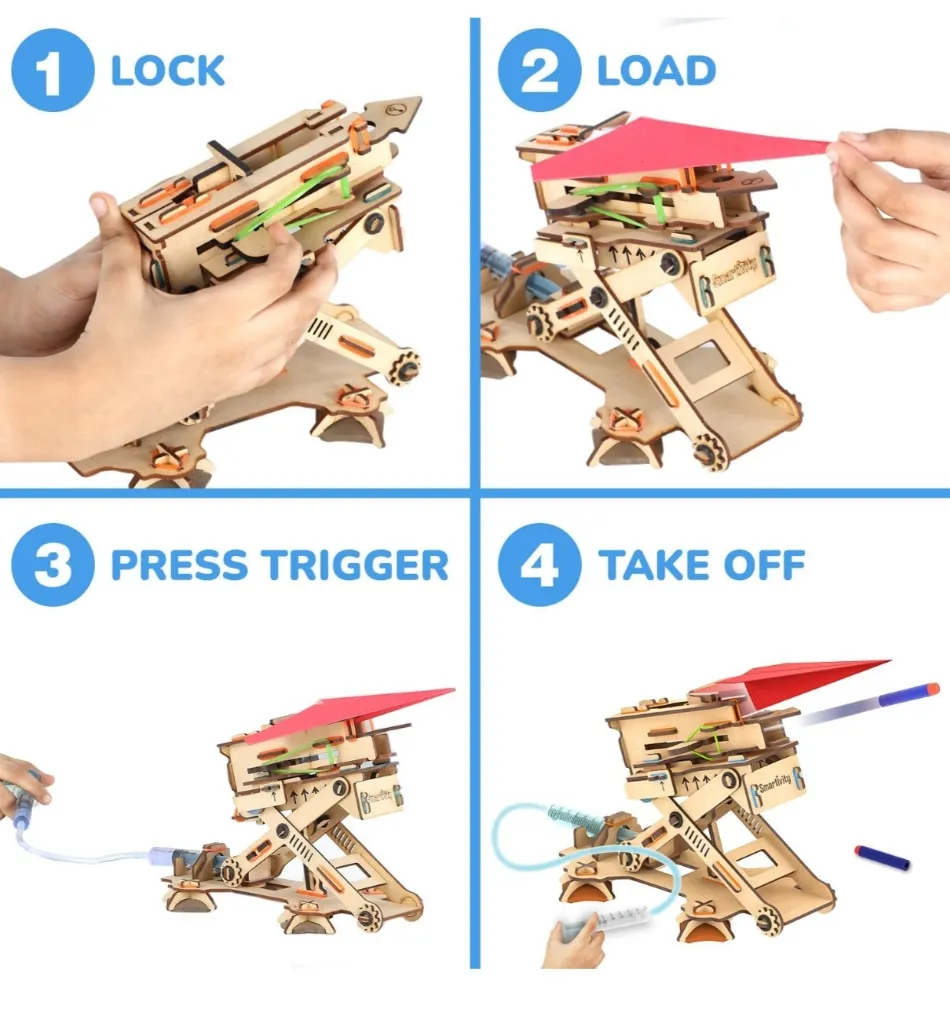 1 LOCK

2 LOAD

Smartivity

3 PRESS TRIGGER

Smartivity

4 TAKE OFF

Smartivity