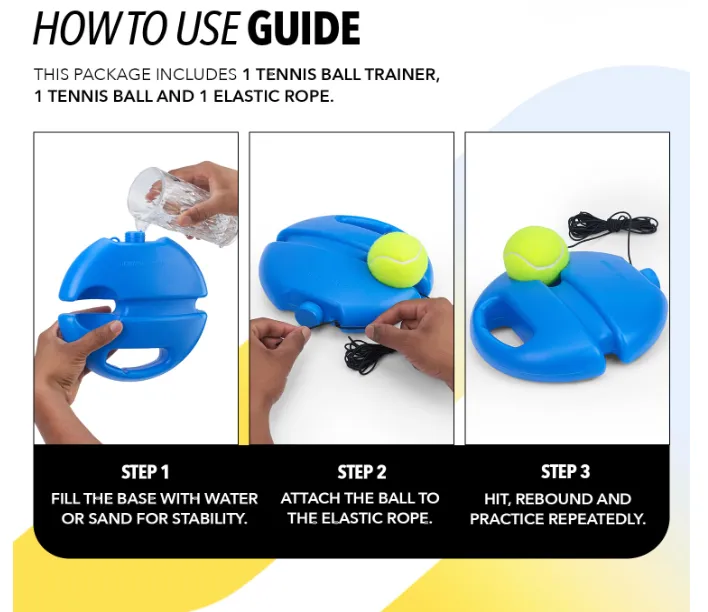 HOW TO USE GUIDE

THIS PACKAGE INCLUDES 1 TENNIS BALL TRAINER, 1 TENNIS BALL AND 1 ELASTIC ROPE.

STEP 1
FILL THE BASE WITH WATER OR SAND FOR STABILITY.

STEP 2
ATTACH THE BALL TO THE ELASTIC ROPE.

STEP 3
HIT, REBOUND AND PRACTICE REPEATEDLY.