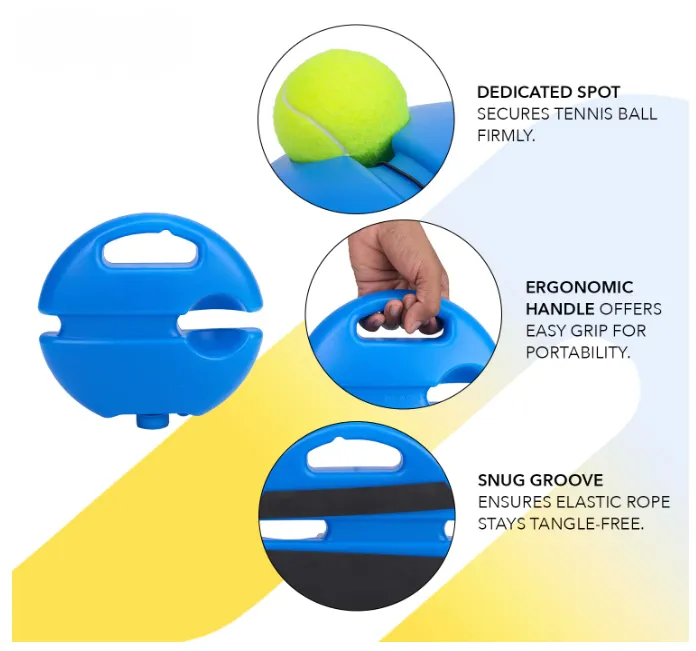 DEDICATED SPOT
SECURES TENNIS BALL FIRMLY.

ERGONOMIC HANDLE OFFERS EASY GRIP FOR PORTABILITY.

SNUG GROOVE
ENSURES ELASTIC ROPE STAYS TANGLE-FREE.