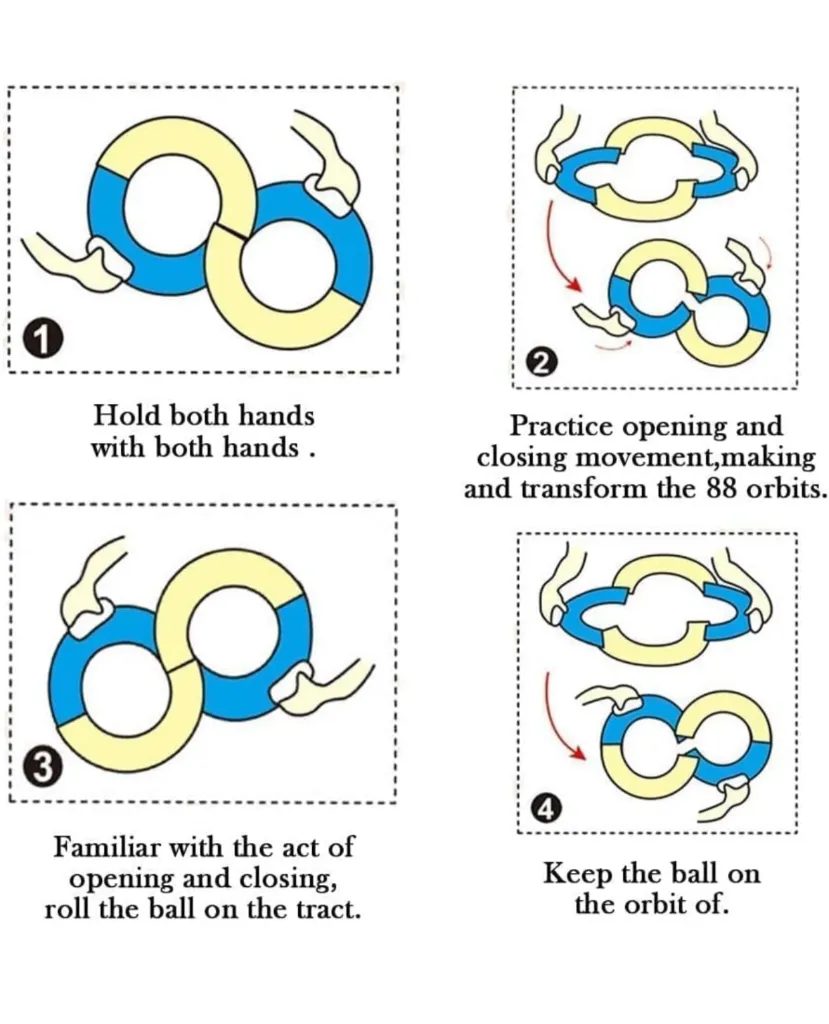 1

Hold both hands with both hands .

2

Practice opening and closing movement,making and transform the 88 orbits.

3

Familiar with the act of opening and closing, roll the ball on the tract.

4

Keep the ball on the orbit of.