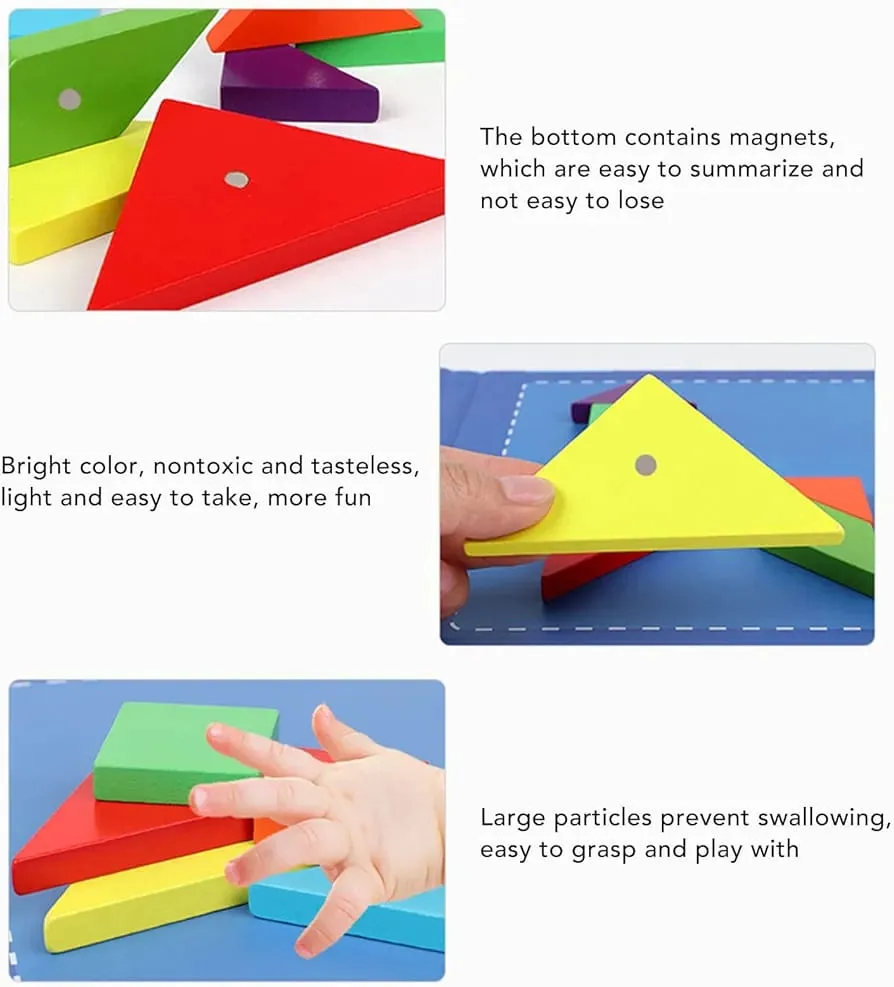 The bottom contains magnets, which are easy to summarize and not easy to lose

Bright color, nontoxic and tasteless, light and easy to take, more fun

Large particles prevent swallowing, easy to grasp and play with