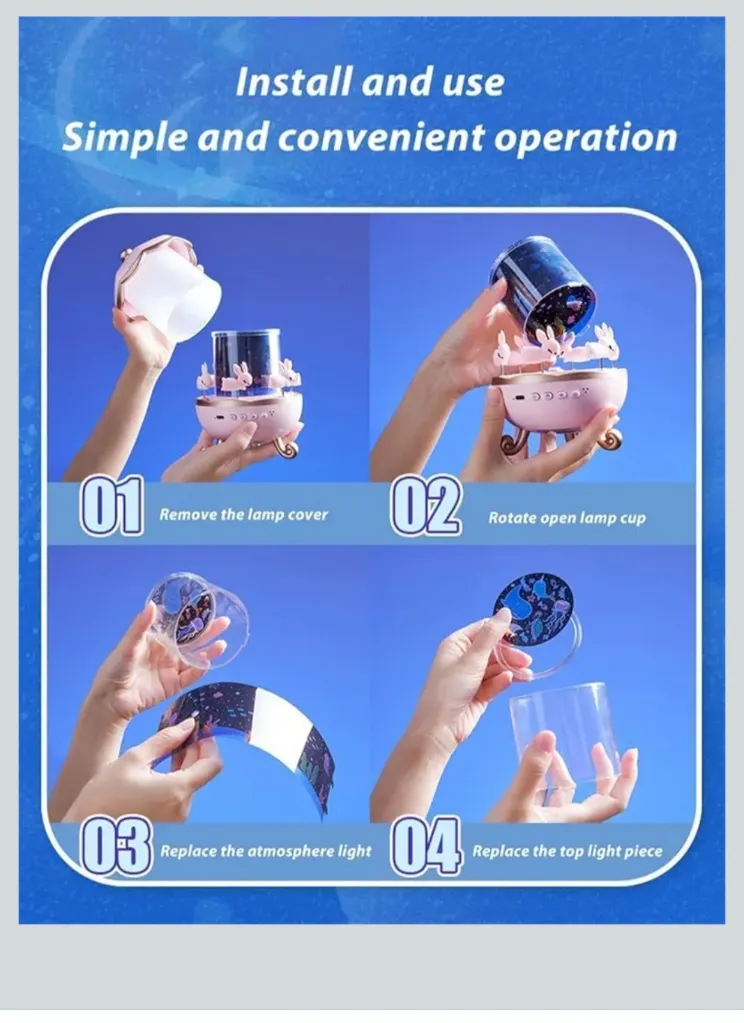 Install and use
Simple and convenient operation

01 Remove the lamp cover

02 Rotate open lamp cup

03 Replace the atmosphere light

04 Replace the top light piece