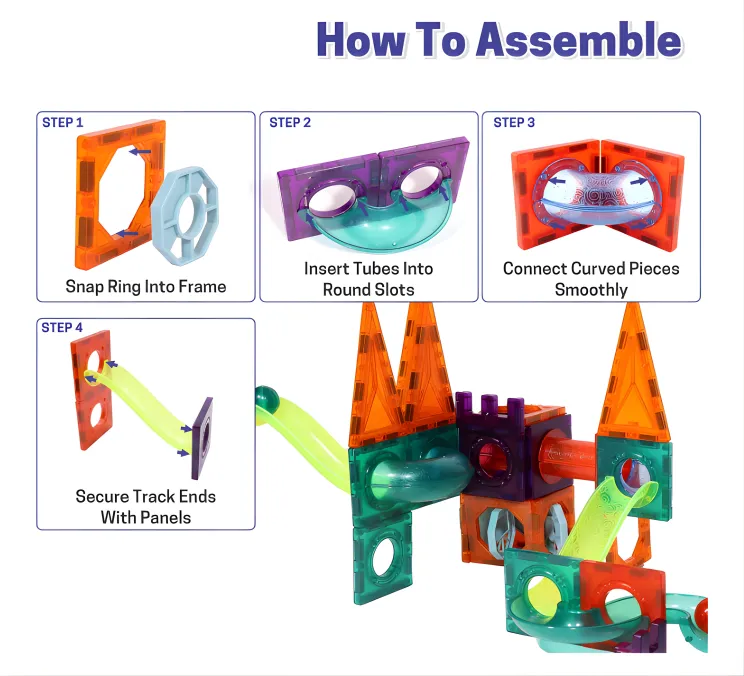 How To Assemble

STEP 1

Snap Ring Into Frame

STEP 2

Insert Tubes Into Round Slots

STEP 3

Connect Curved Pieces Smoothly

STEP 4

Secure Track Ends With Panels