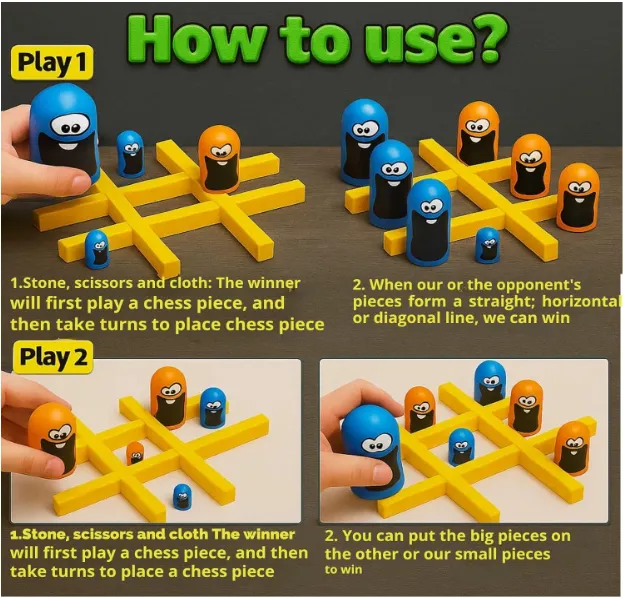 How to use?

Play 1

1.Stone, scissors and cloth: The winner will first play a chess piece, and then take turns to place chess piece

2. When our or the opponent's pieces form a straight; horizontal or diagonal line, we can win

Play 2

1.Stone, scissors and cloth The winner will first play a chess piece, and then take turns to place a chess piece

2. You can put the big pieces on the other or our small pieces to win