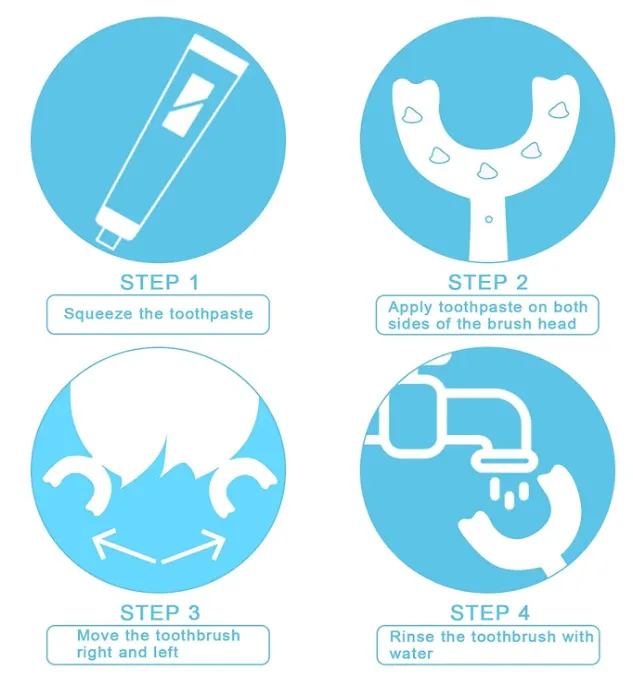 STEP 1

Squeeze the toothpaste

STEP 2

Apply toothpaste on both sides of the brush head

STEP 3

Move the toothbrush right and left

STEP 4

Rinse the toothbrush with water