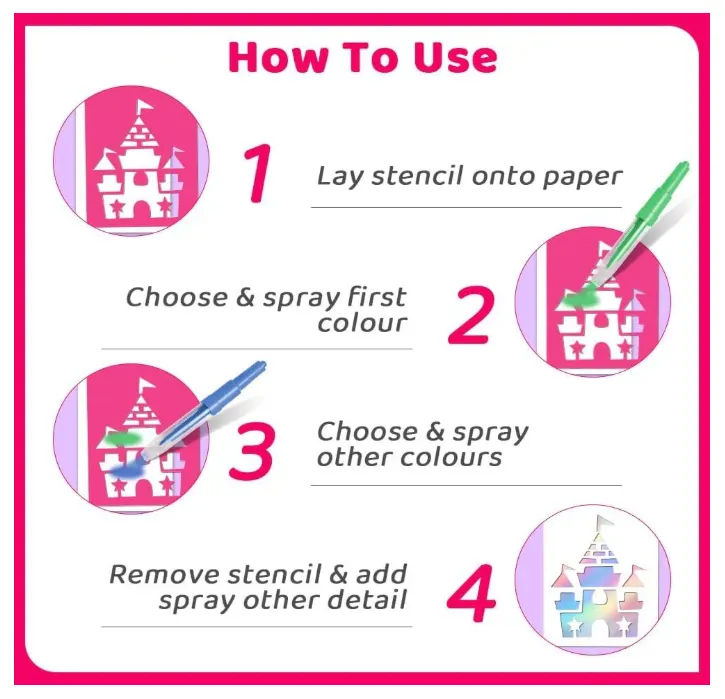 How To Use

1 Lay stencil onto paper

Choose & spray first colour 2

3 Choose & spray other colours

Remove stencil & add spray other detail 4