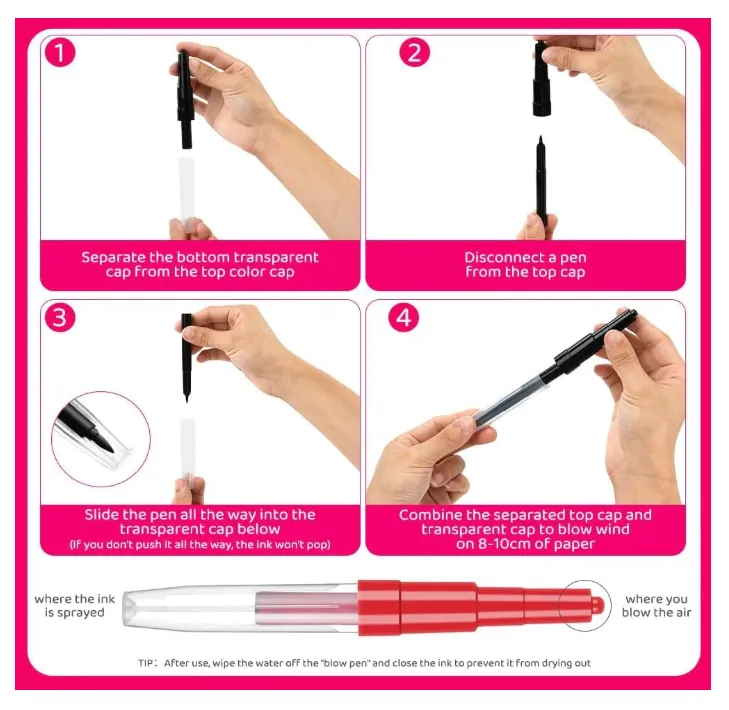 1

Separate the bottom transparent cap from the top color cap

2

Disconnect a pen from the top cap

3

Slide the pen all the way into the transparent cap below
(If you don't push it all the way, the ink won't pop)

4

Combine the separated top cap and transparent cap to blow wind on 8-10cm of paper

where the ink is sprayed

where you blow the air

TIP: After use, wipe the water off the "blow pen" and close the ink to prevent it from drying out